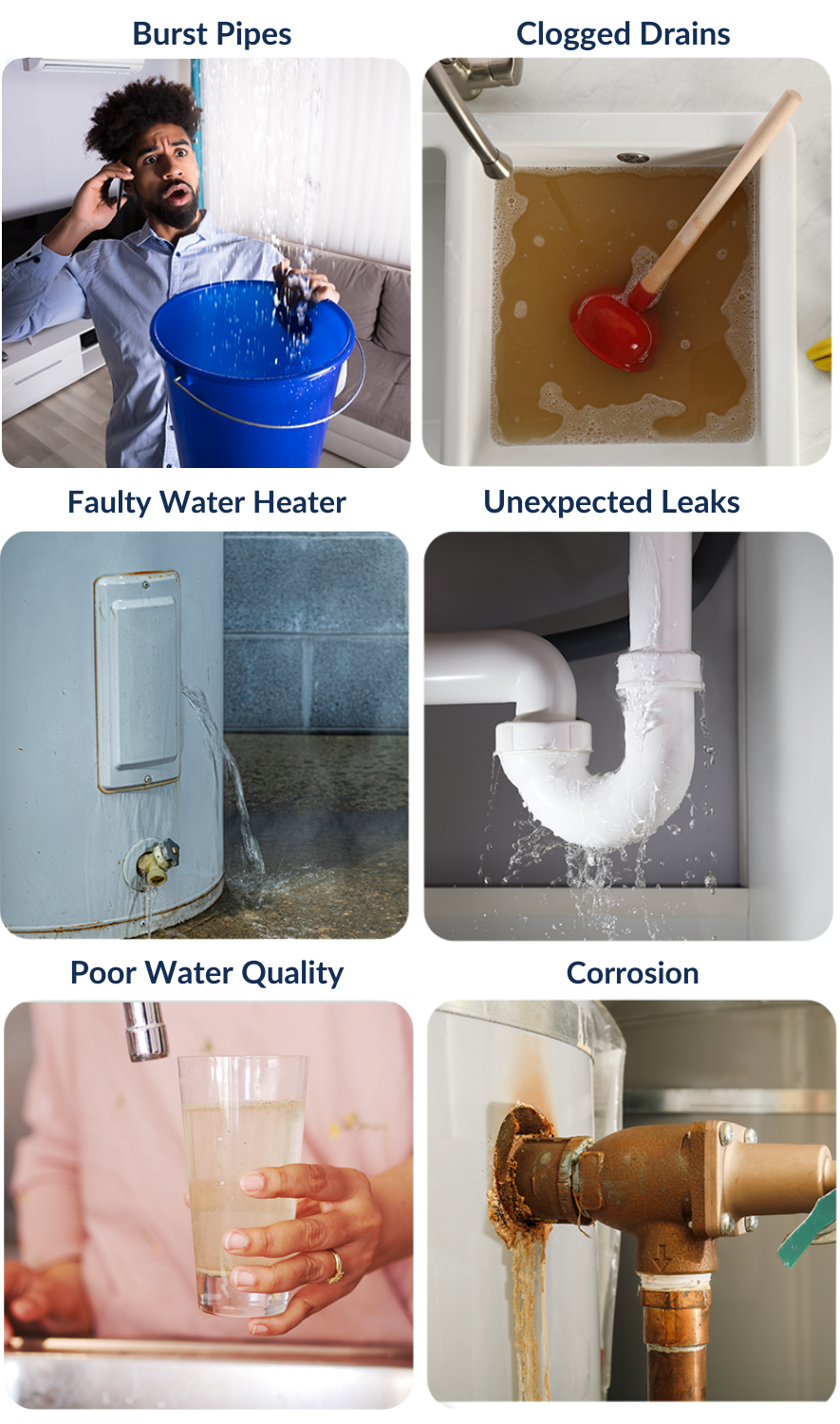 Burst Pipes

Clogged Drains

Faulty Water Heater

Unexpected Leaks

Poor Water Quality

Corrosion